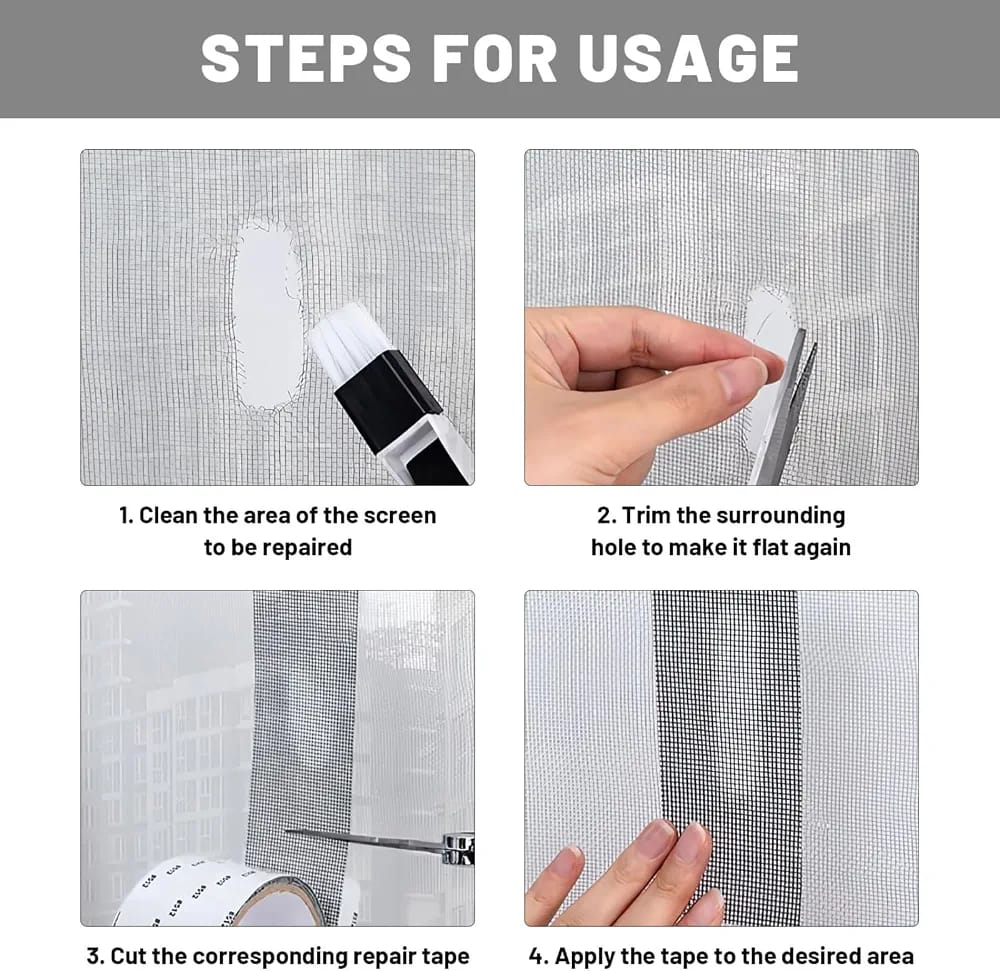 STEPS FOR USAGE

1. Clean the area of the screen to be repaired

2. Trim the surrounding hole to make it flat again

3. Cut the corresponding repair tape

4. Apply the tape to the desired area