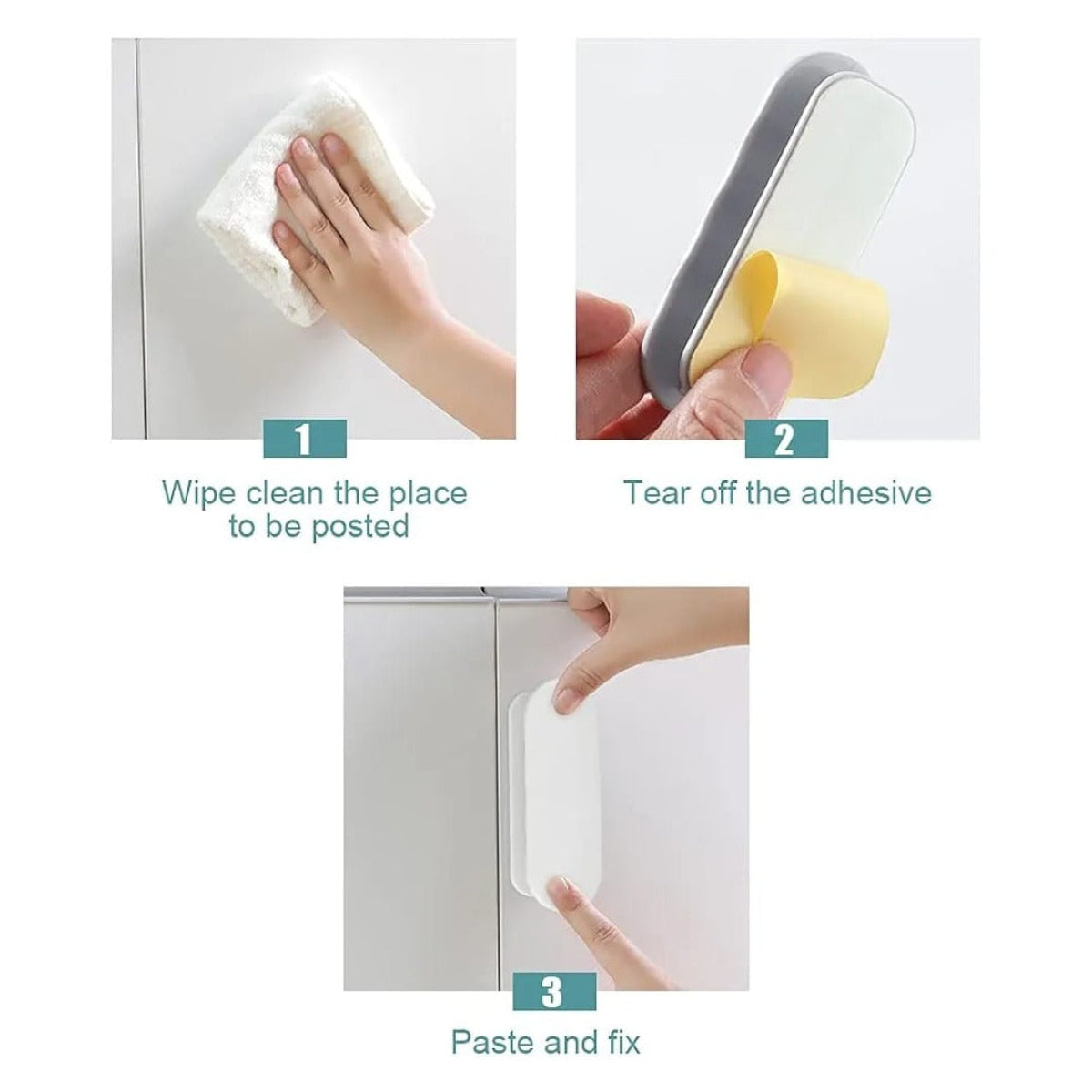 1

Wipe clean the place to be posted

2

Tear off the adhesive

3

Paste and fix